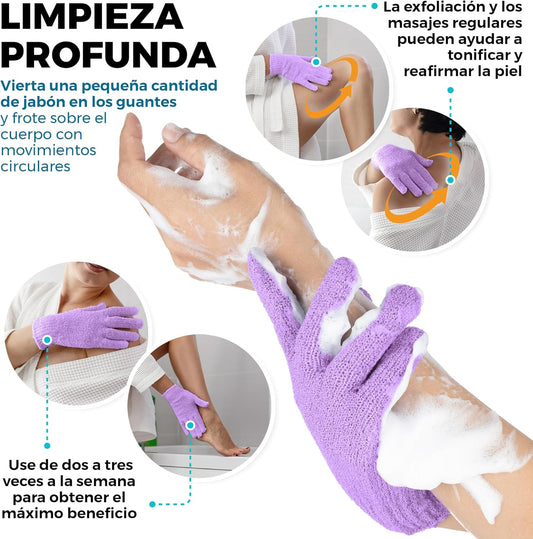 LIMPIEZA PROFUNDA

Vierta una pequeña cantidad de jabón en los guantes y frote sobre el cuerpo con movimientos circulares

La exfoliación y los masajes regulares pueden ayudar a tonificar y reafirmar la piel

Use de dos a tres veces a la semana para obtener el máximo beneficio