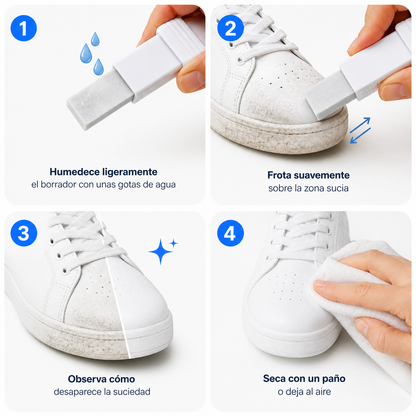 1

Humedece ligeramente
el borrador con unas gotas de agua

2

Frota suavemente
sobre la zona sucia

3

Observa cómo
desaparece la suciedad

4

Seca con un paño
o deja al aire