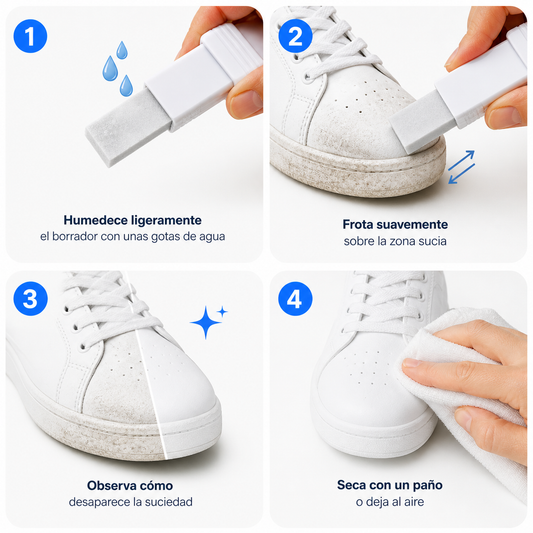 1

Humedece ligeramente
el borrador con unas gotas de agua

2

Frota suavemente
sobre la zona sucia

3

Observa cómo
desaparece la suciedad

4

Seca con un paño
o deja al aire